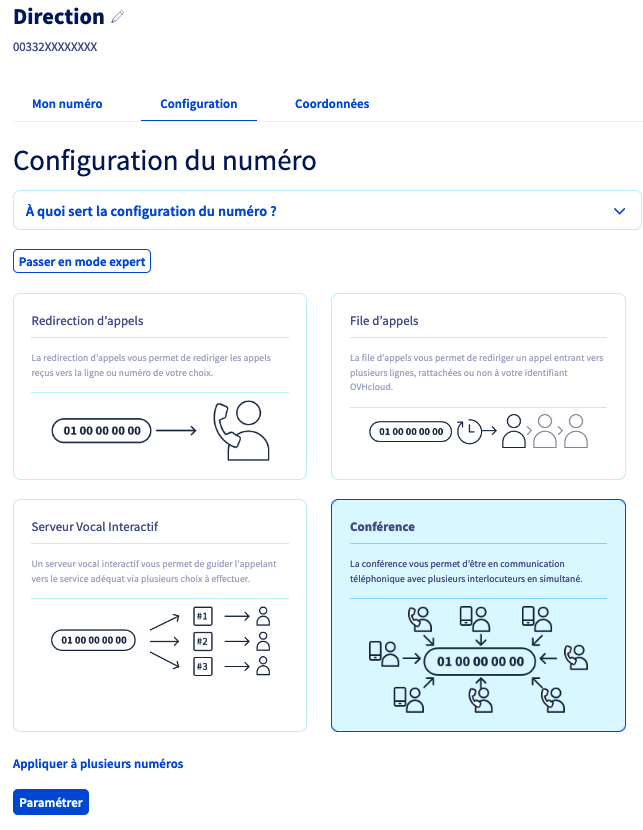 Direction

00332XXXXXXXX

Mon numéro
Configuration
Coordonnées

Configuration du numéro

À quoi sert la configuration du numéro ?

Passer en mode expert

Redirection d'appels

La redirection d'appels vous permet de rediriger les appels reçus vers la ligne ou numéro de votre choix.

01 00 00 00 00

File d'appels

La file d'appels vous permet de rediriger un appel entrant vers plusieurs lignes, rattachées ou non à votre identifiant OVHcloud.

01 00 00 00 00

Serveur Vocal Interactif

Un serveur vocal interactif vous permet de guider l'appelant vers le service adéquat via plusieurs choix à effectuer.

01 00 00 00 00

#1
#2
#3

Conférence

La conférence vous permet d'être en communication téléphonique avec plusieurs interlocuteurs en simultané.

01 00 00 00 00

Appliquer à plusieurs numéros

Paramétrer