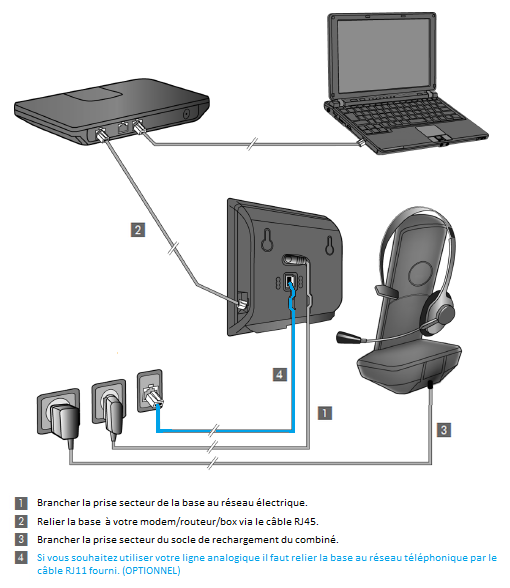 2

4

1

3

1 Brancher la prise secteur de la base au réseau électrique.

2 Relier la base  à votre modem/routeur/box via le câble RJ45.

3 Brancher la prise secteur du socle de rechargement du combiné.

4 Si vous souhaitez utiliser votre ligne analogique il faut relier la base au réseau téléphonique par le câble RJ11 fourni. (OPTIONNEL)