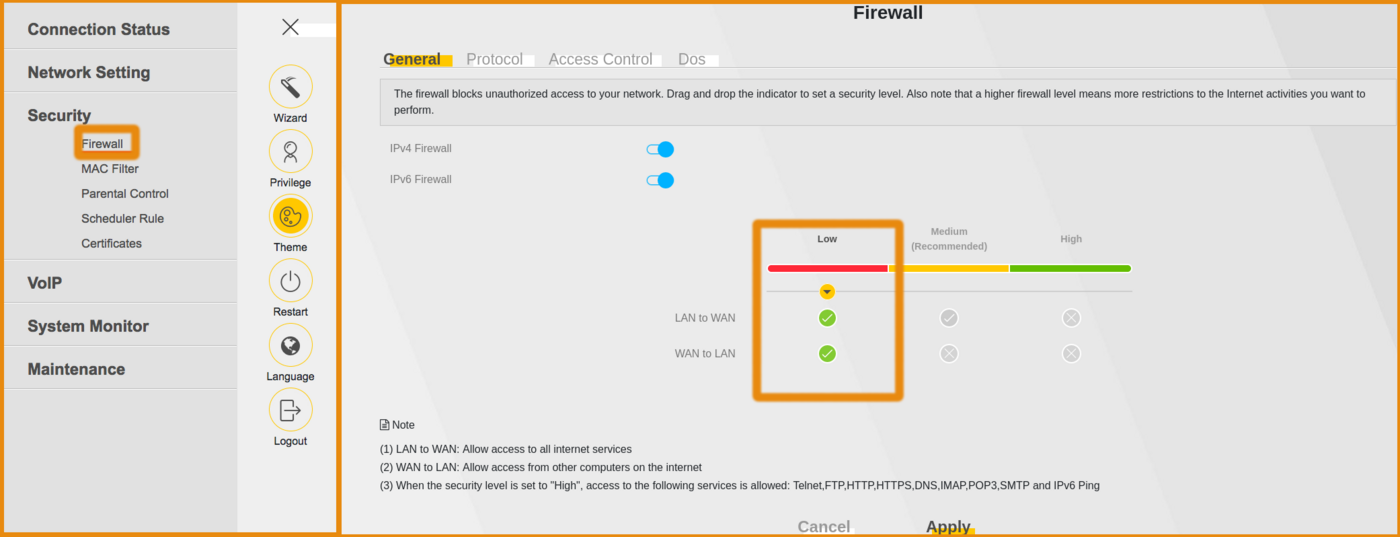 Connection Status

Network Setting

Security

Firewall

MAC Filter

Parental Control

Scheduler Rule

Certificates

VoIP

System Monitor

Maintenance

Wizard

Privilege

Theme

Restart

Language

Logout

Firewall

General Protocol Access Control Dos

The firewall blocks unauthorized access to your network. Drag and drop the indicator to set a security level. Also note that a higher firewall level means more restrictions to the Internet activities you want to perform.

IPv4 Firewall

IPv6 Firewall

Low

Medium (Recommended)

High

LAN to WAN

WAN to LAN

Note

(1) LAN to WAN: Allow access to all internet services

(2) WAN to LAN: Allow access from other computers on the internet

(3) When the security level is set to "High", access to the following services is allowed: Telnet,FTP,HTTP,HTTPS,DNS,IMAP,POP3,SMTP and IPv6 Ping

Cancel

Apply